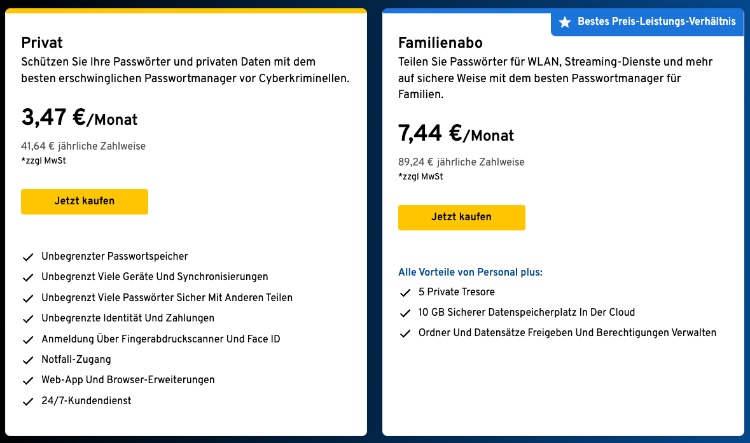 Privat
Schützen Sie Ihre Passwörter und privaten Daten mit dem besten erschwinglichen Passwortmanager vor Cyberkriminellen.

3,47 €/Monat

41,64 € jährliche Zahlweise
*zzgl MwSt

Jetzt kaufen

Unbegrenzter Passwortspeicher
Unbegrenzt Viele Geräte Und Synchronisierungen
Unbegrenzt Viele Passwörter Sicher Mit Anderen Teilen
Unbegrenzte Identität Und Zahlungen
Anmeldung Über Fingerabdruckscanner Und Face ID
Notfall-Zugang
Web-App Und Browser-Erweiterungen
24/7-Kundendienst

Bestes Preis-Leistungs-Verhältnis

Familienabo
Teilen Sie Passwörter für WLAN, Streaming-Dienste und mehr auf sichere Weise mit dem besten Passwortmanager für Familien.

7,44 €/Monat

89,24 € jährliche Zahlweise
*zzgl MwSt

Jetzt kaufen

Alle Vorteile von Personal plus:
5 Private Tresore
10 GB Sicherer Datenspeicherplatz In Der Cloud
Ordner Und Datensätze Freigeben Und Berechtigungen Verwalten