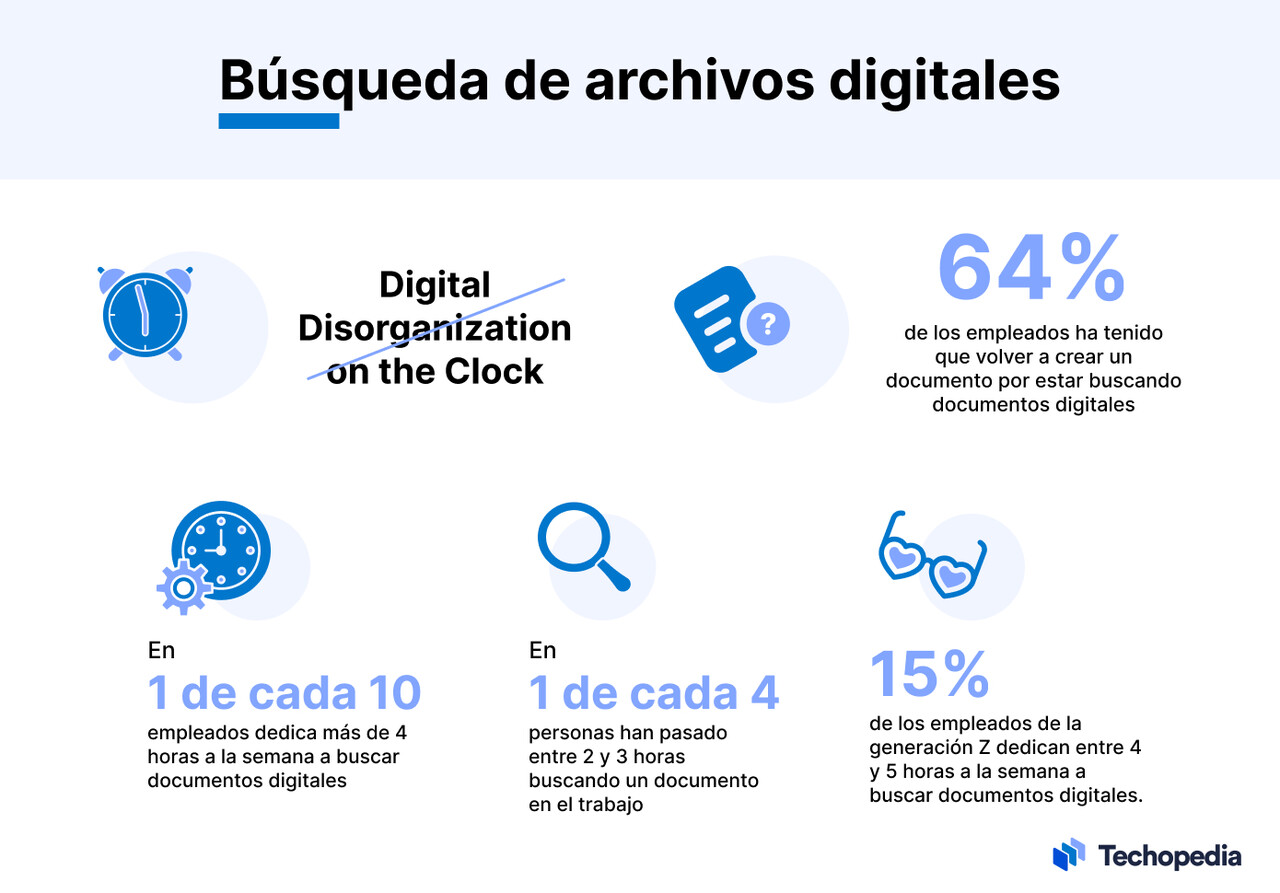 Búsqueda de archivos digitales

Digital Disorganization on the Clock

64%
de los empleados ha tenido que volver a crear un documento por estar buscando documentos digitales

En
1 de cada 10
empleados dedica más de 4 horas a la semana a buscar documentos digitales

En
1 de cada 4
personas han pasado entre 2 y 3 horas buscando un documento en el trabajo

15%
de los empleados de la generación Z dedican entre 4 y 5 horas a la semana a buscar documentos digitales.

Techopedia