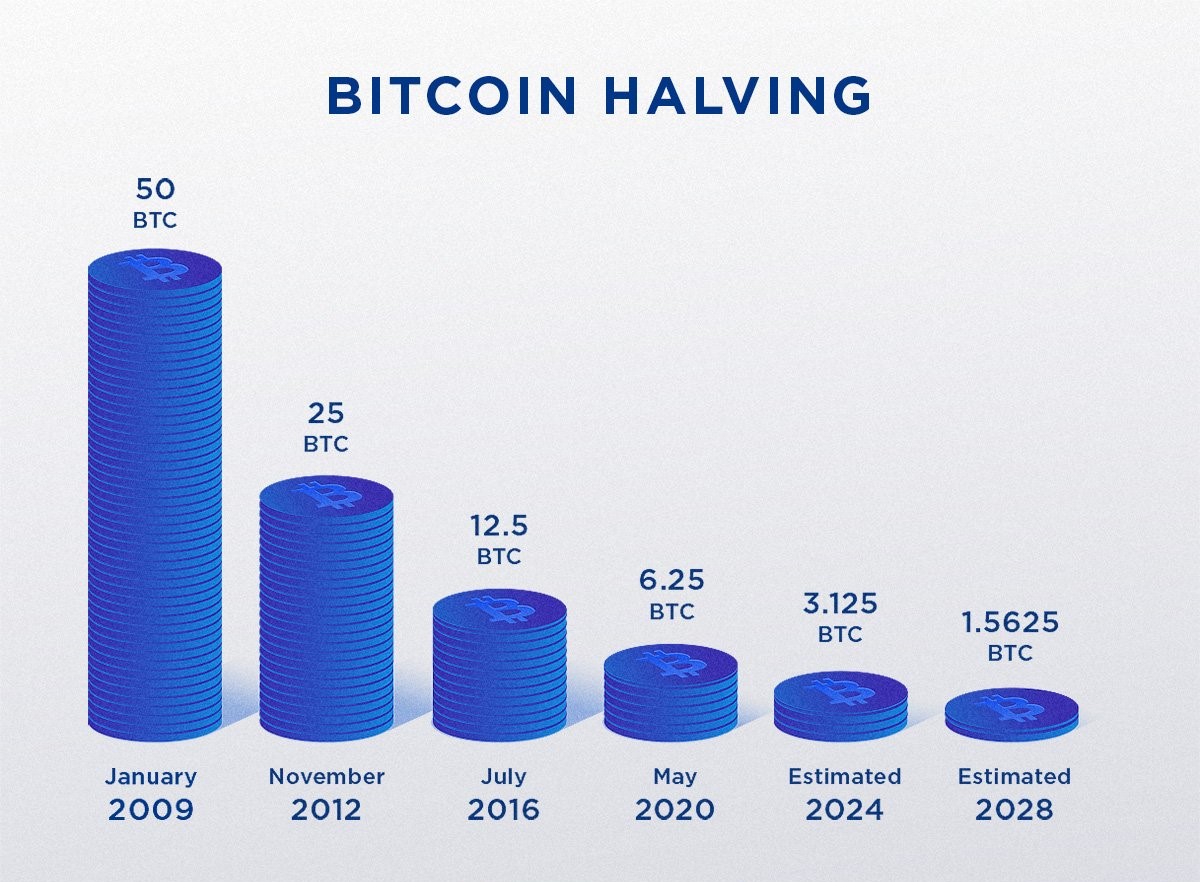 BITCOIN HALVING

50
BTC

25
BTC

12.5
BTC

6.25
BTC

3.125
BTC

1.5625
BTC

January
2009

November
2012

July
2016

May
2020

Estimated
2024

Estimated
2028