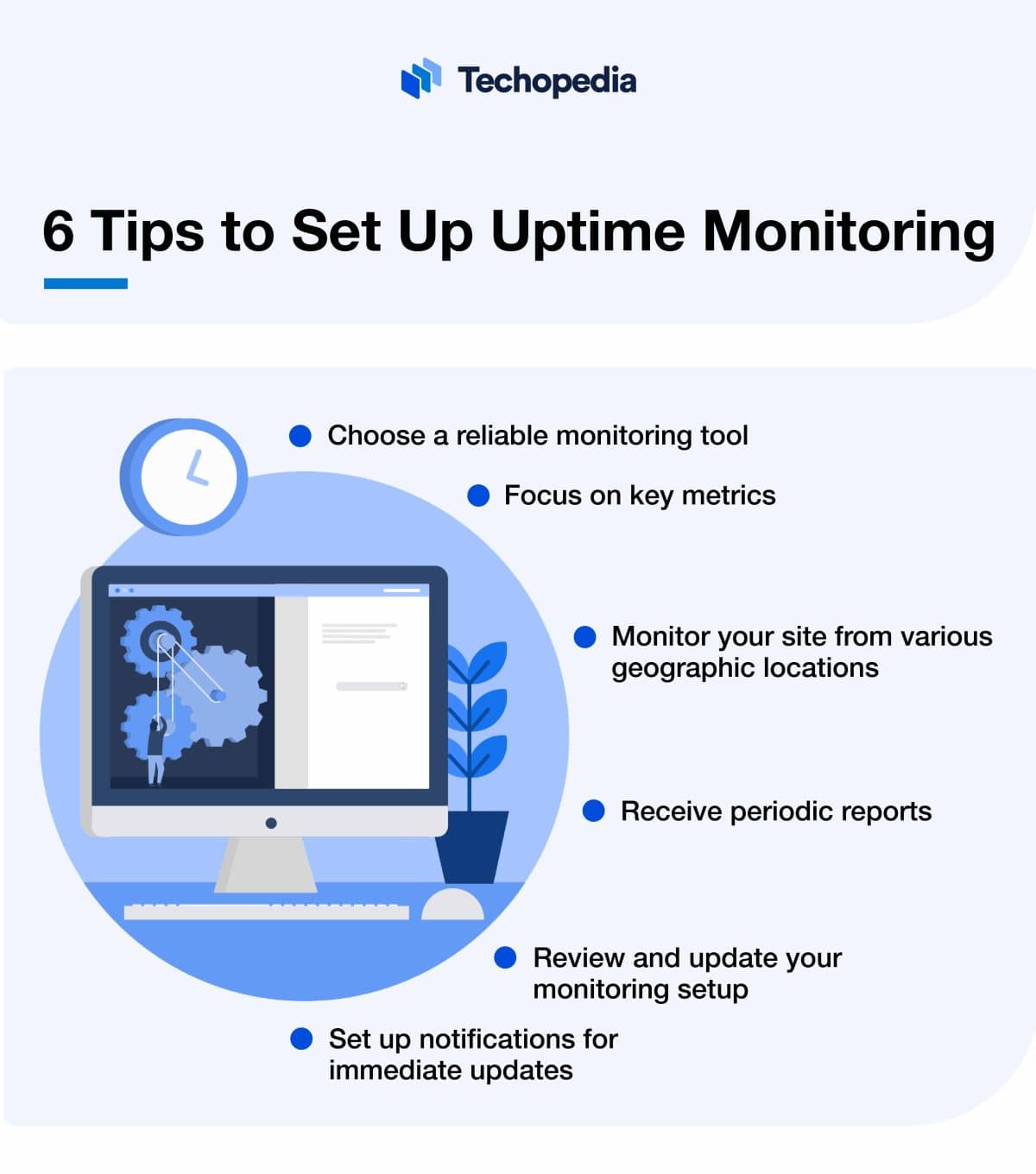 Techopedia

6 Tips to Set Up Uptime Monitoring

Choose a reliable monitoring tool

Focus on key metrics

Monitor your site from various geographic locations

Receive periodic reports

Review and update your monitoring setup

Set up notifications for immediate updates