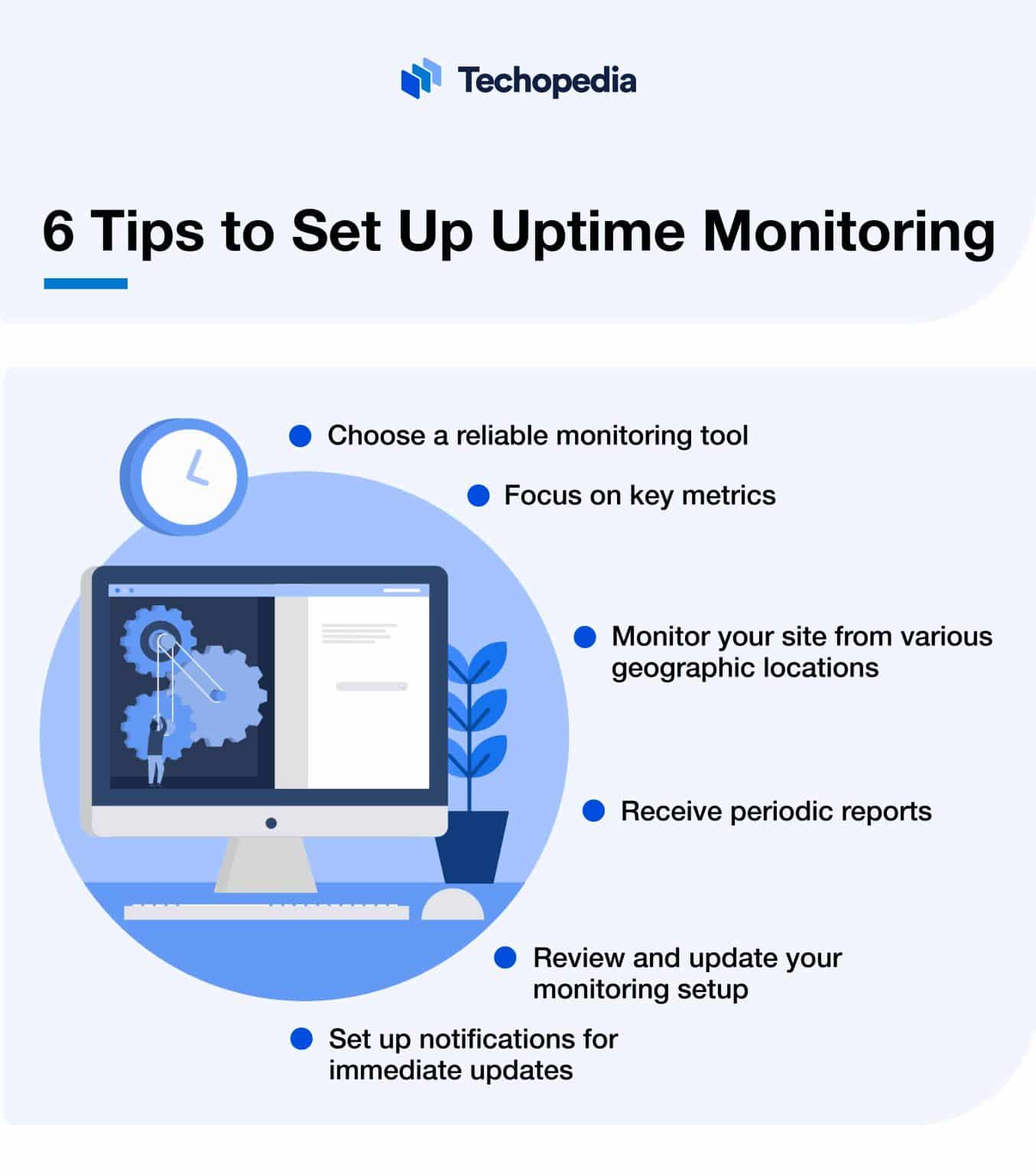 Techopedia

6 Tips to Set Up Uptime Monitoring

Choose a reliable monitoring tool

Focus on key metrics

Monitor your site from various geographic locations

Receive periodic reports

Review and update your monitoring setup

Set up notifications for immediate updates