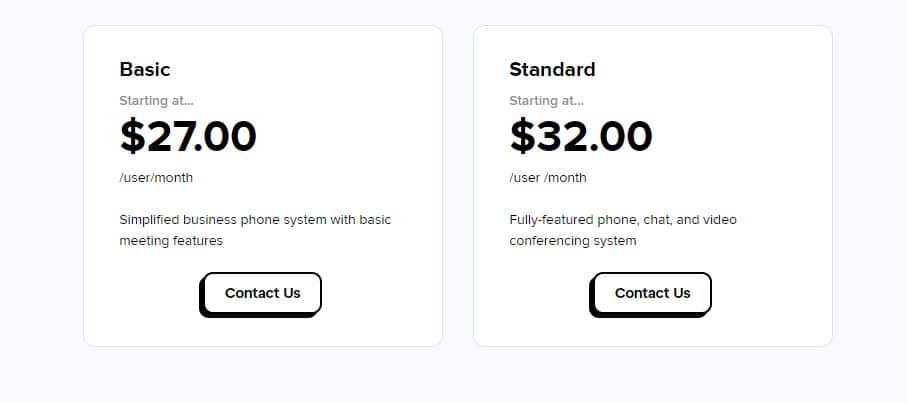 Basic

Starting at...

$27.00

/user/month

Simplified business phone system with basic meeting features

Contact Us

Standard

Starting at...

$32.00

/user /month

Fully-featured phone, chat, and video conferencing system

Contact Us