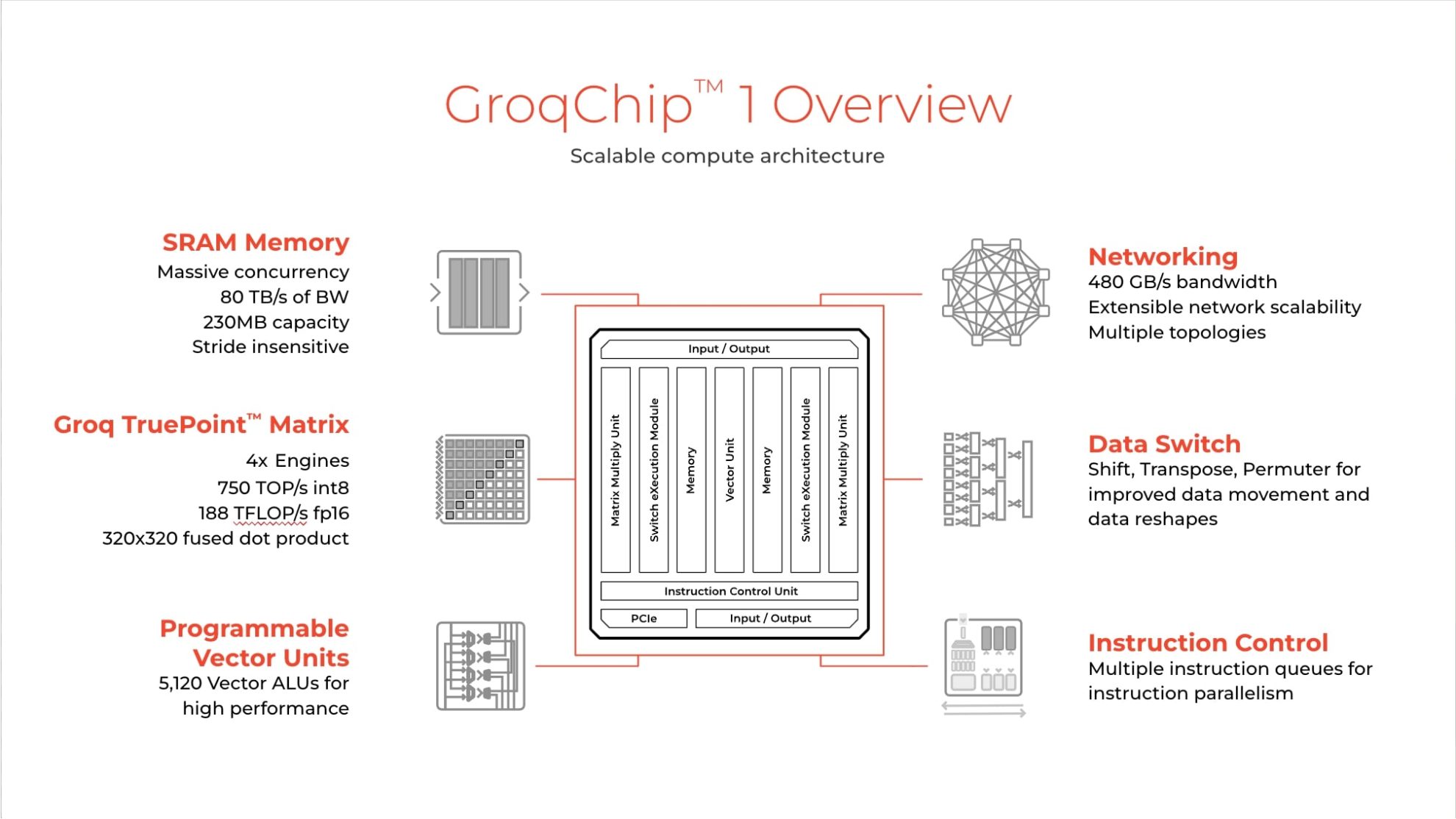 GroqChip™ 1 Overview

Scalable compute architecture

SRAM Memory
Massive concurrency
80 TB/s of BW
230MB capacity
Stride insensitive

Groq TruePoint™ Matrix
4x Engines
750 TOP/s int8
188 TFLOP/s fp16
320x320 fused dot product

Programmable Vector Units
5,120 Vector ALUs for high performance

Input / Output

Matrix Multiply Unit

Switch eXecution Module

Memory

Vector Unit

Memory

Switch eXecution Module

Matrix Multiply Unit

Instruction Control Unit

PCIe

Input / Output

Networking
480 GB/s bandwidth
Extensible network scalability
Multiple topologies

Data Switch
Shift, Transpose, Permuter for improved data movement and data reshapes

Instruction Control
Multiple instruction queues for instruction parallelism